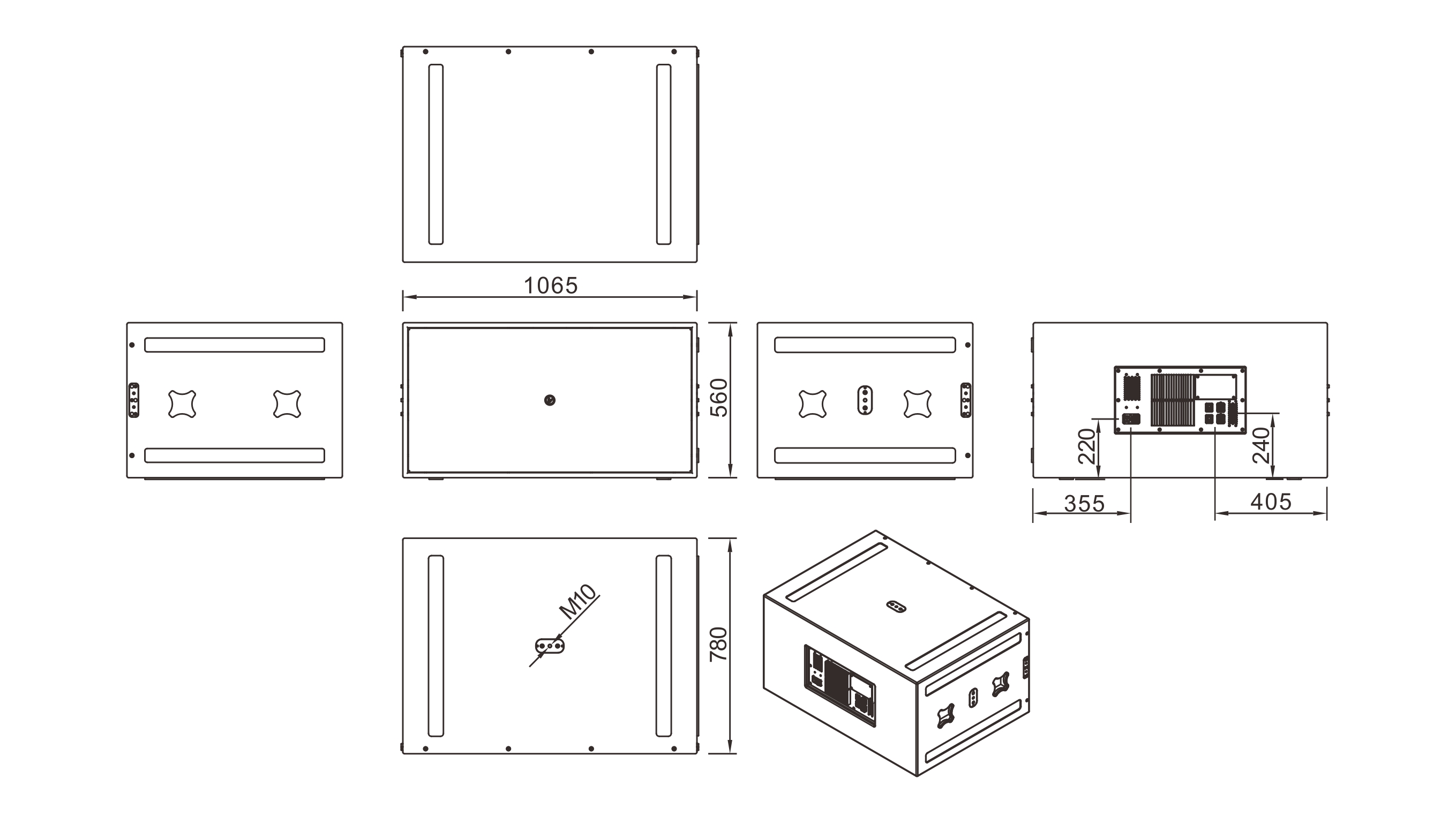 1065

560

220

240

355

405

M10

780